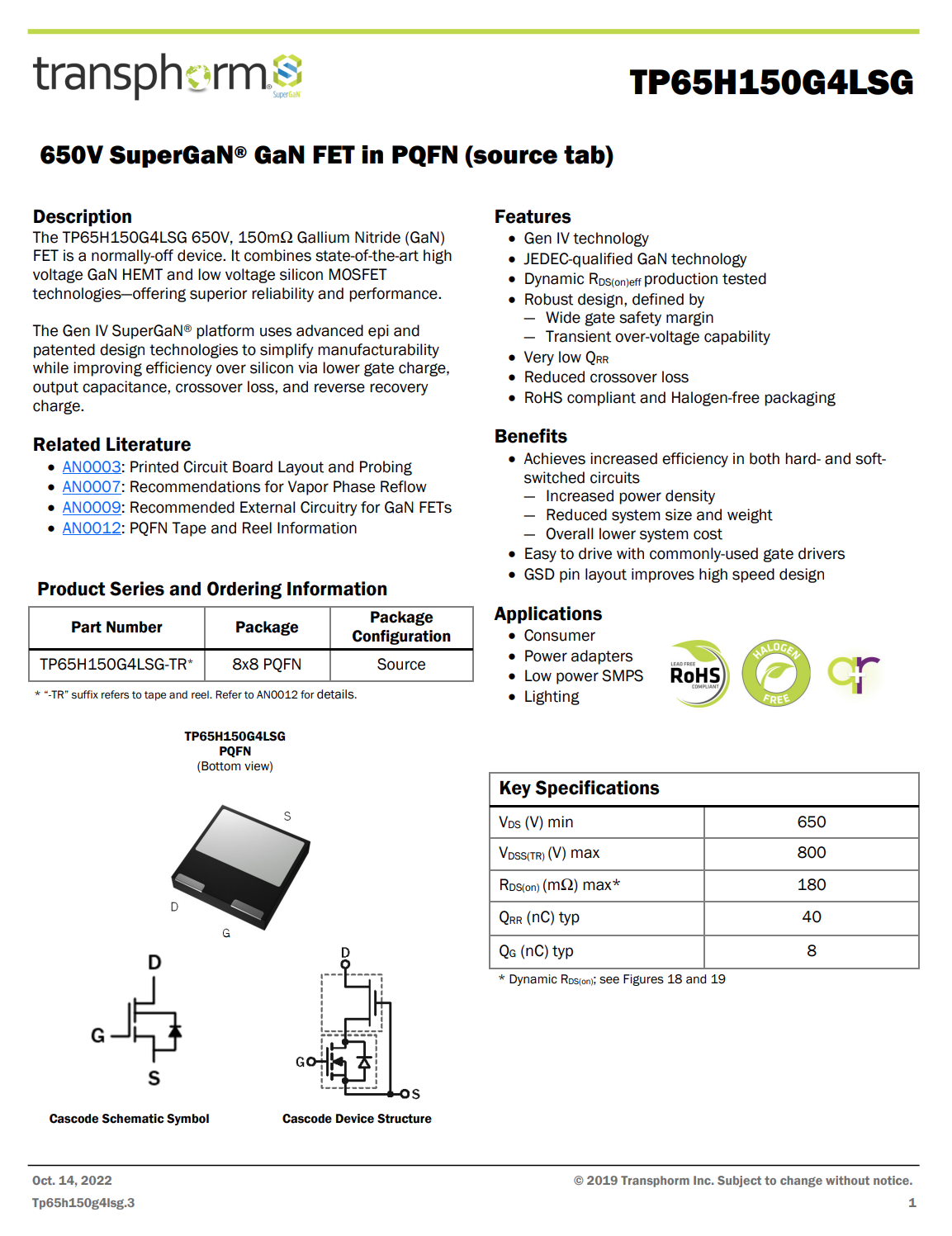 transphorm SuperGaN

TP65H150G4LSG

650V SuperGaN® GaN FET in PQFN (source tab)

Description
The TP65H150G4LSG 650V, 150mΩ Gallium Nitride (GaN) FET is a normally-off device. It combines state-of-the-art high voltage GaN HEMT and low voltage silicon MOSFET technologies—offering superior reliability and performance.

The Gen IV SuperGaN® platform uses advanced epi and patented design technologies to simplify manufacturability while improving efficiency over silicon via lower gate charge, output capacitance, crossover loss, and reverse recovery charge.

Related Literature
• AN0003: Printed Circuit Board Layout and Probing
• AN0007: Recommendations for Vapor Phase Reflow
• AN0009: Recommended External Circuitry for GaN FETs
• AN0012: PQFN Tape and Reel Information

Product Series and Ordering Information

| Part Number | Package | Package Configuration |
|---|---|---|
| TP65H150G4LSG-TR* | 8x8 PQFN | Source |

* "-TR" suffix refers to tape and reel. Refer to AN0012 for details.

TP65H150G4LSG
PQFN
(Bottom view)

S
D
G

D
G
S
Cascode Schematic Symbol

D
G
S
Cascode Device Structure

Features
• Gen IV technology
• JEDEC-qualified GaN technology
• Dynamic $R_{DS(on)eff}$ production tested
• Robust design, defined by
— Wide gate safety margin
— Transient over-voltage capability
• Very low $Q_{RR}$
• Reduced crossover loss
• RoHS compliant and Halogen-free packaging

Benefits
• Achieves increased efficiency in both hard- and soft-switched circuits
— Increased power density
— Reduced system size and weight
— Overall lower system cost
• Easy to drive with commonly-used gate drivers
• GSD pin layout improves high speed design

Applications
• Consumer
• Power adapters
• Low power SMPS
• Lighting

LEAD FREE RoHS COMPLIANT
HALOGEN FREE

| Key Specifications | |
|---|---|
| $V_{DS}$ (V) min | 650 |
| $V_{DSS(TR)}$ (V) max | 800 |
| $R_{DS(on)}$ (mΩ) max* | 180 |
| $Q_{RR}$ (nC) typ | 40 |
| $Q_G$ (nC) typ | 8 |

* Dynamic $R_{DS(on)}$; see Figures 18 and 19

Oct. 14, 2022
Tp65h150g4lsg.3

© 2019 Transphorm Inc. Subject to change without notice.
1